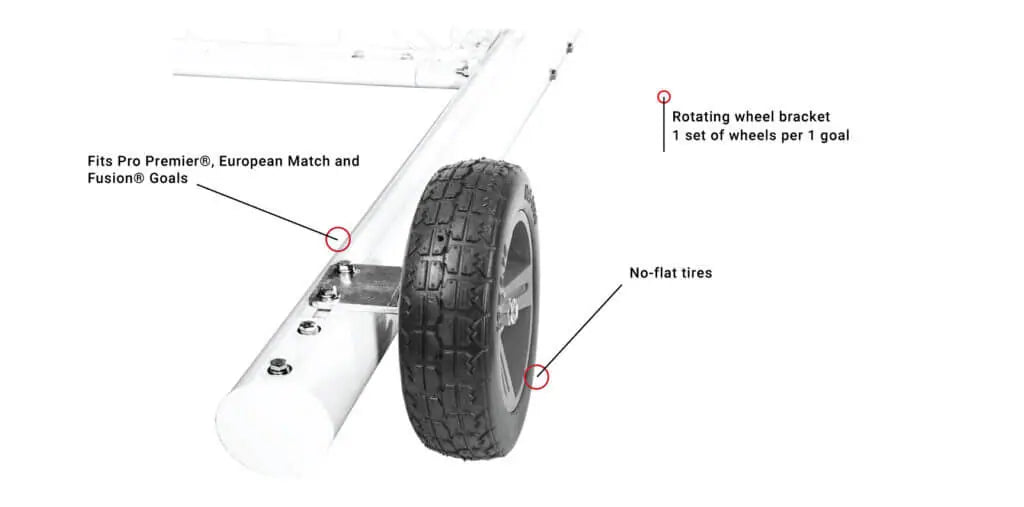 Rotating wheel bracket
1 set of wheels per 1 goal

Fits Pro Premier®, European Match and Fusion® Goals

No-flat tires